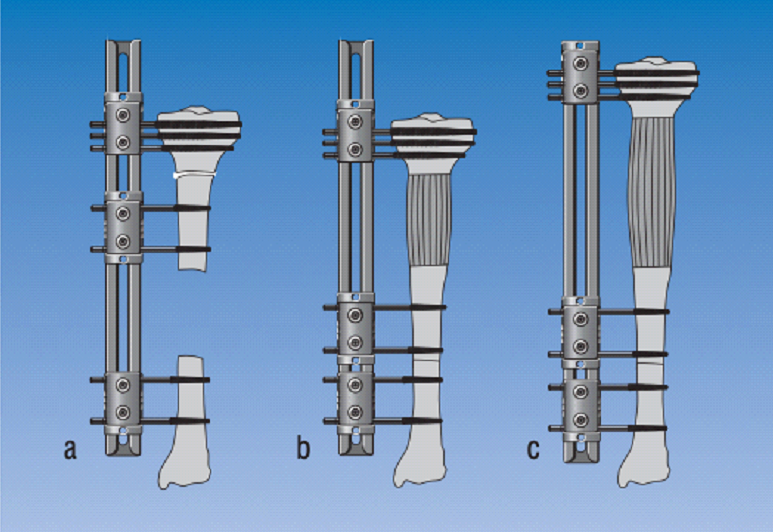 a

b

c