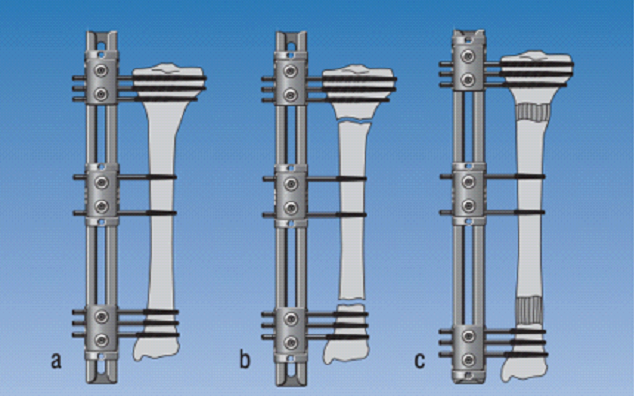 a

b

c